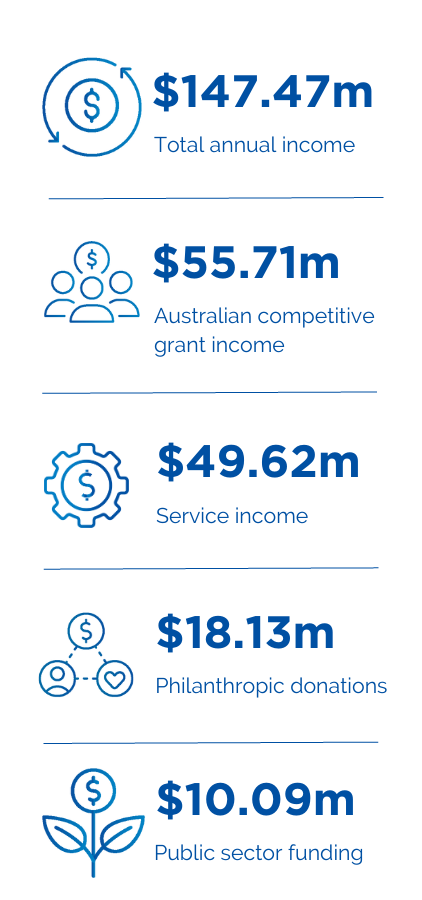 \$147.47m
Total annual income

\$55.71m
Australian competitive grant income

\$49.62m
Service income

\$18.13m
Philanthropic donations

\$10.09m
Public sector funding